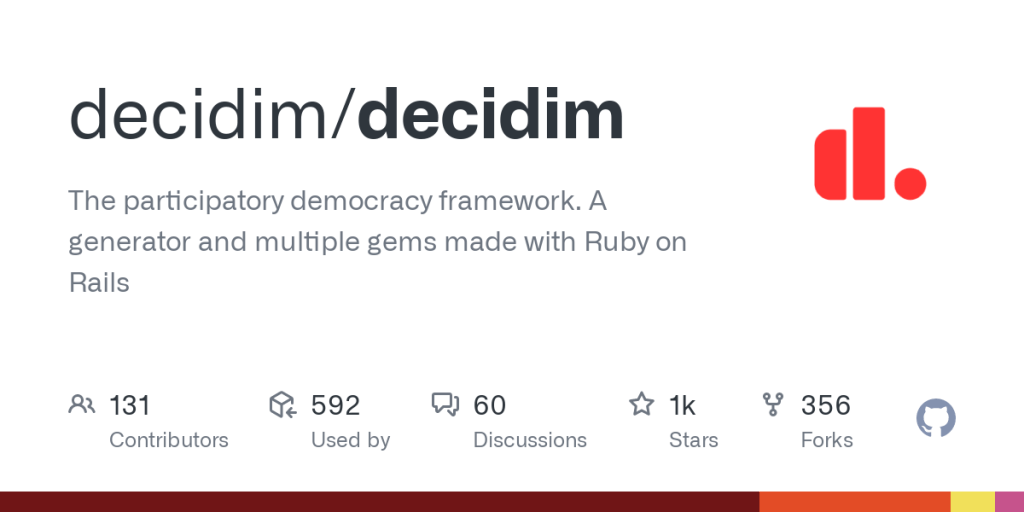 decidim/decidim

The participatory democracy framework. A generator and multiple gems made with Ruby on Rails

131
Contributors

592
Used by

60
Discussions

1k
Stars

356
Forks